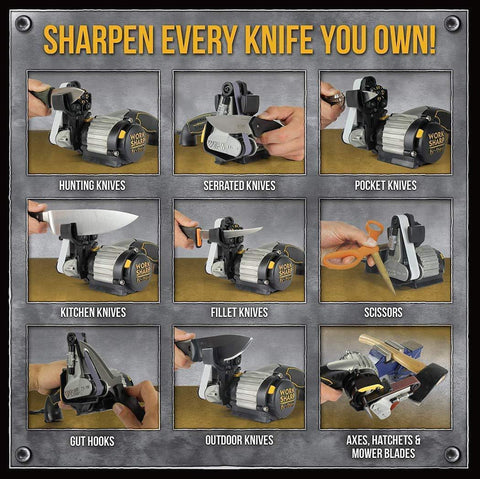 SHARPEN EVERY KNIFE YOU OWN!

WORK SHARP

HUNTING KNIVES

SERRATED KNIVES

WORK SHARP

POCKET KNIVES

WORK SHARP

KITCHEN KNIVES

WORK SHARP

FILLET KNIVES

SCISSORS

GUT HOOKS

WORK SHARP

OUTDOOR KNIVES

AXES, HATCHETS & MOWER BLADES